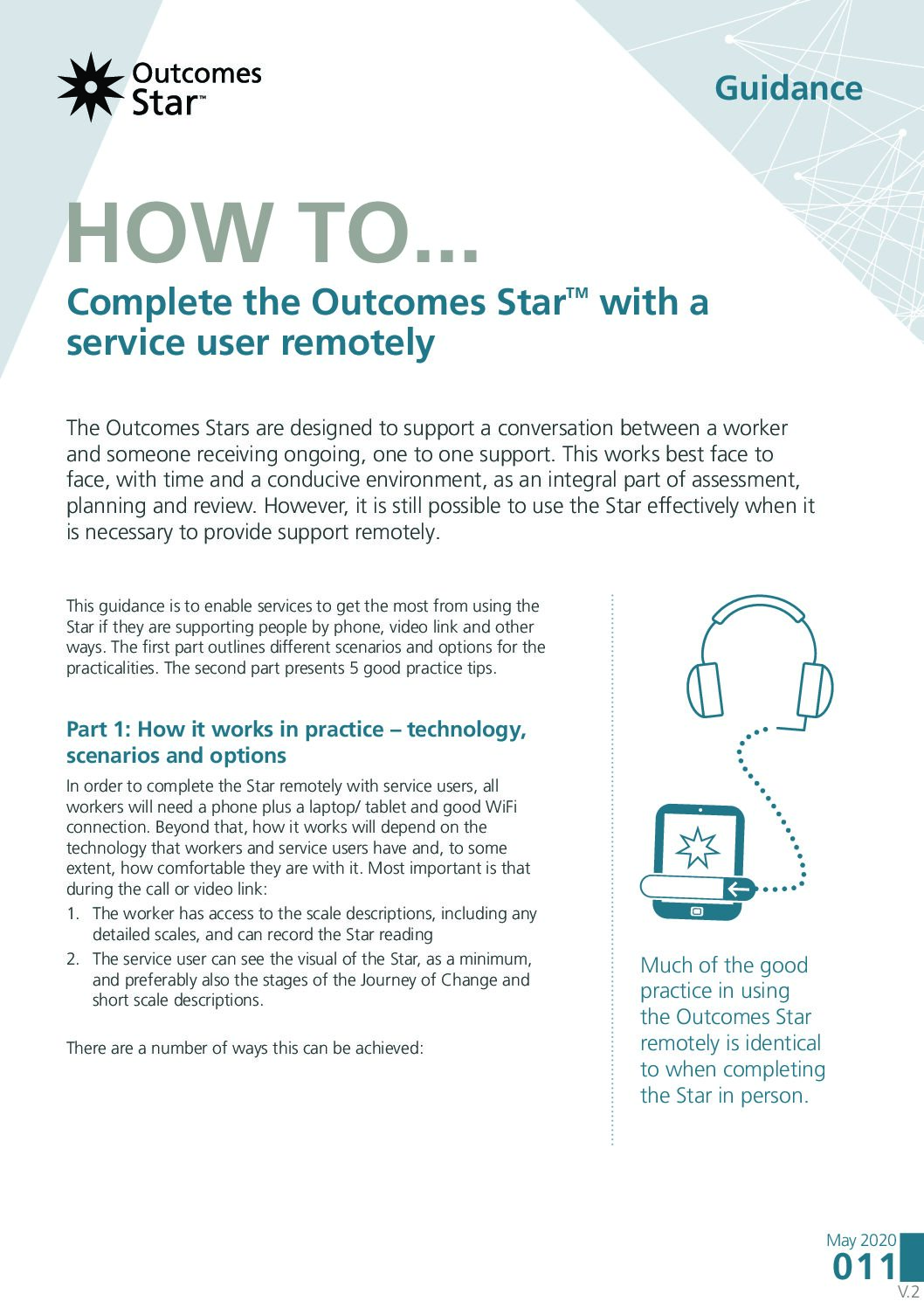 Outcomes Star™

Guidance

HOW TO...

Complete the Outcomes Star™ with a service user remotely

The Outcomes Stars are designed to support a conversation between a worker and someone receiving ongoing, one to one support. This works best face to face, with time and a conducive environment, as an integral part of assessment, planning and review. However, it is still possible to use the Star effectively when it is necessary to provide support remotely.

This guidance is to enable services to get the most from using the Star if they are supporting people by phone, video link and other ways. The first part outlines different scenarios and options for the practicalities. The second part presents 5 good practice tips.

Part 1: How it works in practice – technology, scenarios and options

In order to complete the Star remotely with service users, all workers will need a phone plus a laptop/ tablet and good WiFi connection. Beyond that, how it works will depend on the technology that workers and service users have and, to some extent, how comfortable they are with it. Most important is that during the call or video link:

1. The worker has access to the scale descriptions, including any detailed scales, and can record the Star reading
2. The service user can see the visual of the Star, as a minimum, and preferably also the stages of the Journey of Change and short scale descriptions.

There are a number of ways this can be achieved:

Much of the good practice in using the Outcomes Star remotely is identical to when completing the Star in person.

May 2020
011
V.2