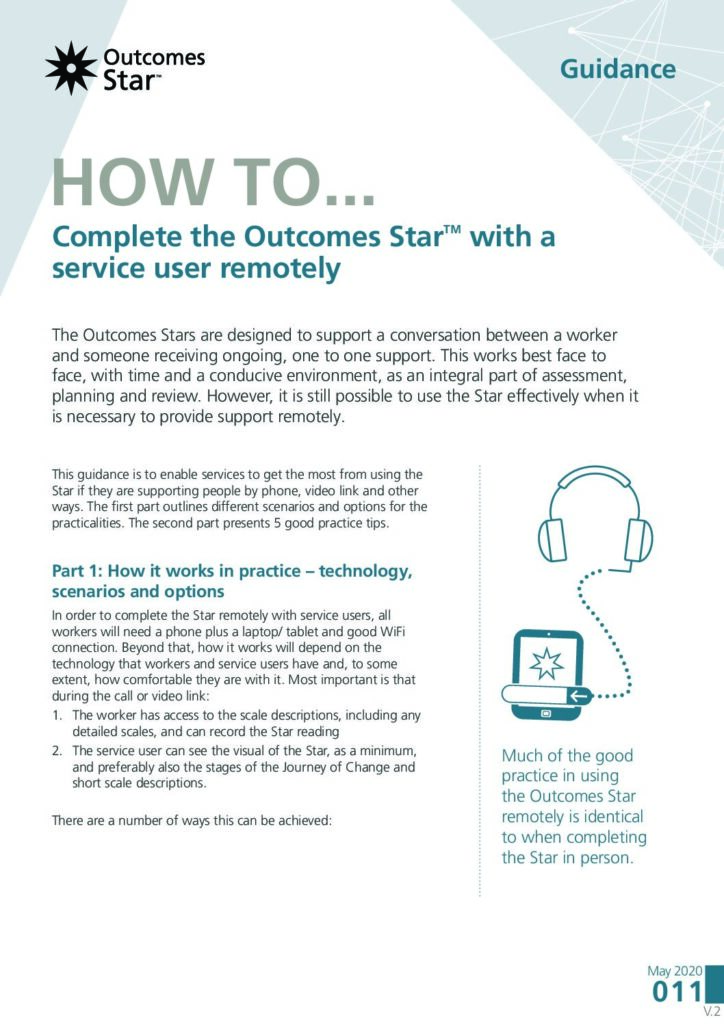 Outcomes Star™

Guidance

HOW TO...

Complete the Outcomes Star™ with a service user remotely

The Outcomes Stars are designed to support a conversation between a worker and someone receiving ongoing, one to one support. This works best face to face, with time and a conducive environment, as an integral part of assessment, planning and review. However, it is still possible to use the Star effectively when it is necessary to provide support remotely.

This guidance is to enable services to get the most from using the Star if they are supporting people by phone, video link and other ways. The first part outlines different scenarios and options for the practicalities. The second part presents 5 good practice tips.

Part 1: How it works in practice – technology, scenarios and options

In order to complete the Star remotely with service users, all workers will need a phone plus a laptop/ tablet and good WiFi connection. Beyond that, how it works will depend on the technology that workers and service users have and, to some extent, how comfortable they are with it. Most important is that during the call or video link:

1. The worker has access to the scale descriptions, including any detailed scales, and can record the Star reading
2. The service user can see the visual of the Star, as a minimum, and preferably also the stages of the Journey of Change and short scale descriptions.

There are a number of ways this can be achieved:

Much of the good practice in using the Outcomes Star remotely is identical to when completing the Star in person.

May 2020
011
V.2